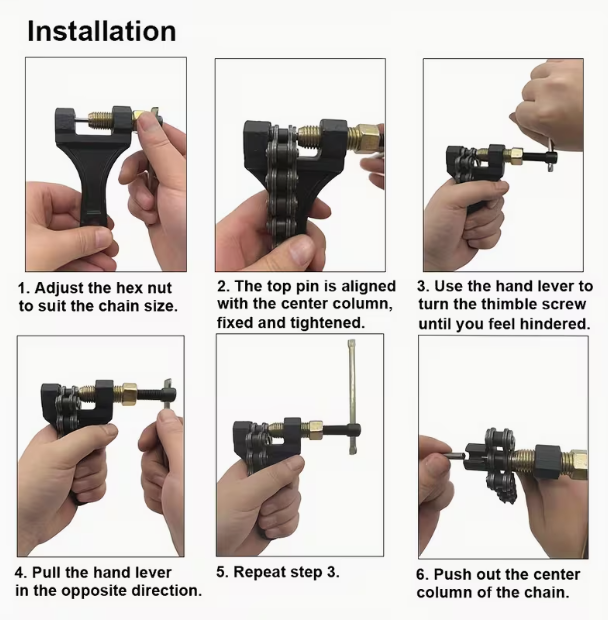 Installation

1. Adjust the hex nut to suit the chain size.

2. The top pin is aligned with the center column, fixed and tightened.

3. Use the hand lever to turn the thimble screw until you feel hindered.

4. Pull the hand lever in the opposite direction.

5. Repeat step 3.

6. Push out the center column of the chain.